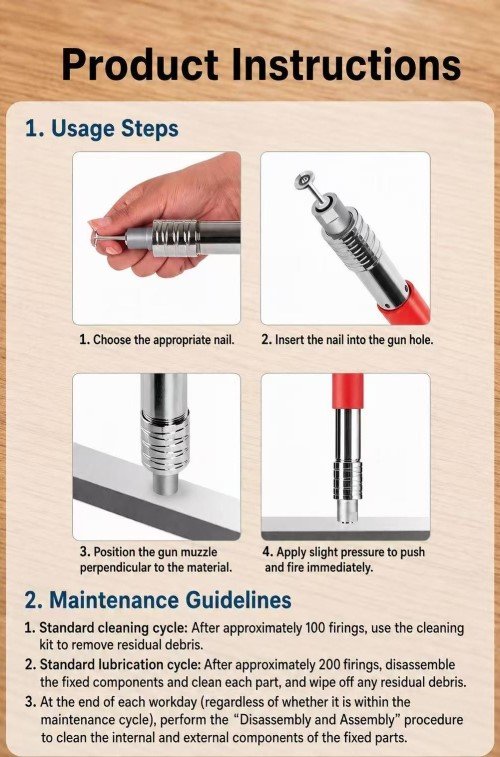 Product Instructions

1. Usage Steps

1. Choose the appropriate nail.

2. Insert the nail into the gun hole.

3. Position the gun muzzle perpendicular to the material.

4. Apply slight pressure to push and fire immediately.

2. Maintenance Guidelines

1. Standard cleaning cycle: After approximately 100 firings, use the cleaning kit to remove residual debris.

2. Standard lubrication cycle: After approximately 200 firings, disassemble the fixed components and clean each part, and wipe off any residual debris.

3. At the end of each workday (regardless of whether it is within the maintenance cycle), perform the "Disassembly and Assembly" procedure to clean the internal and external components of the fixed parts.